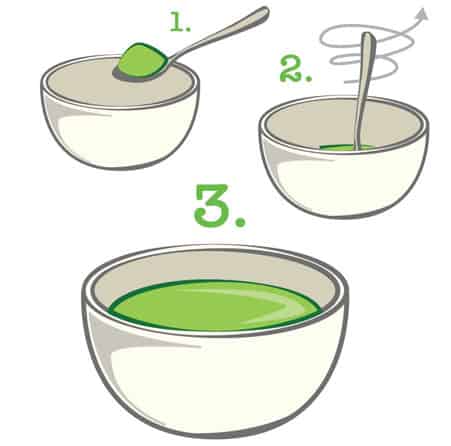 1.

2.

3.