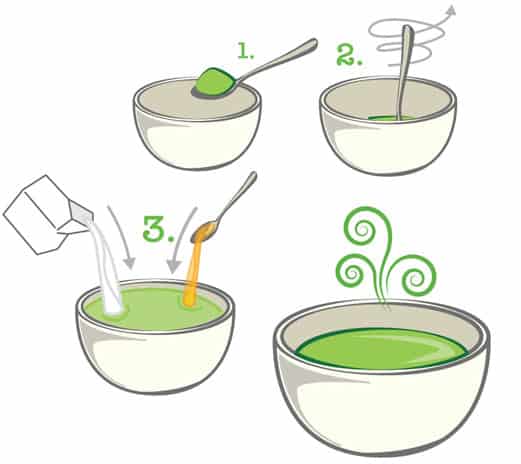 1.

2.

3.